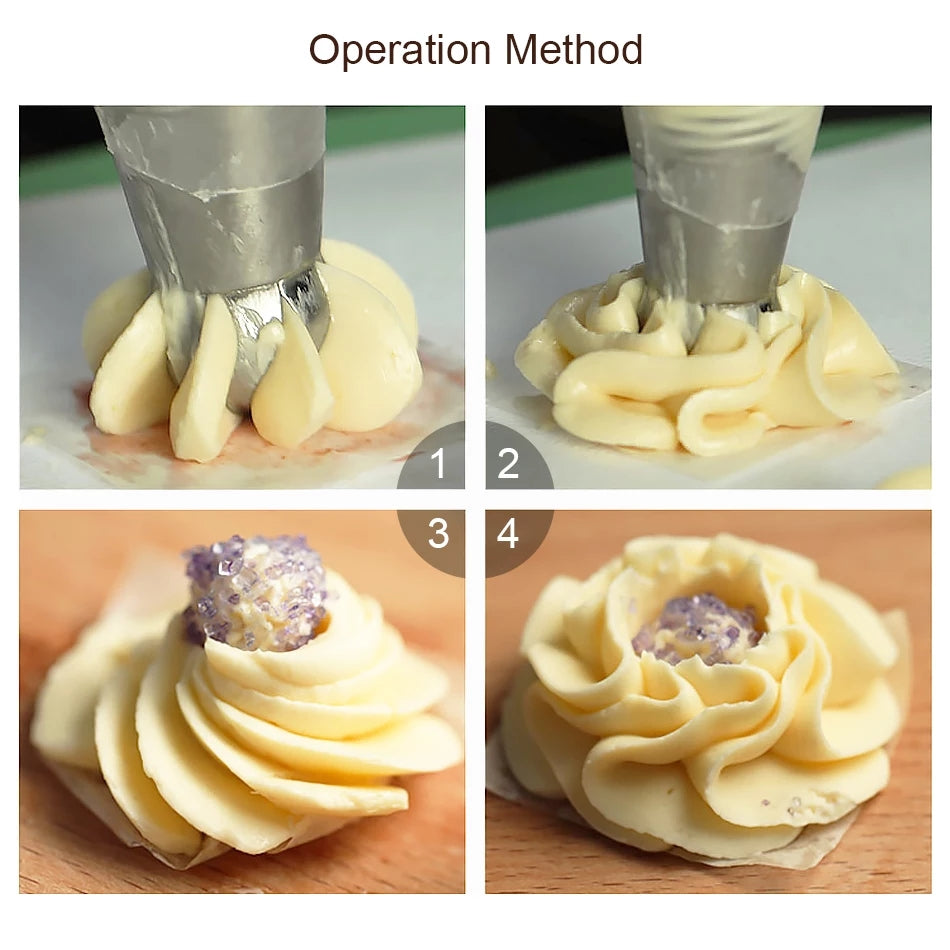 Operation Method

1

2

3

4