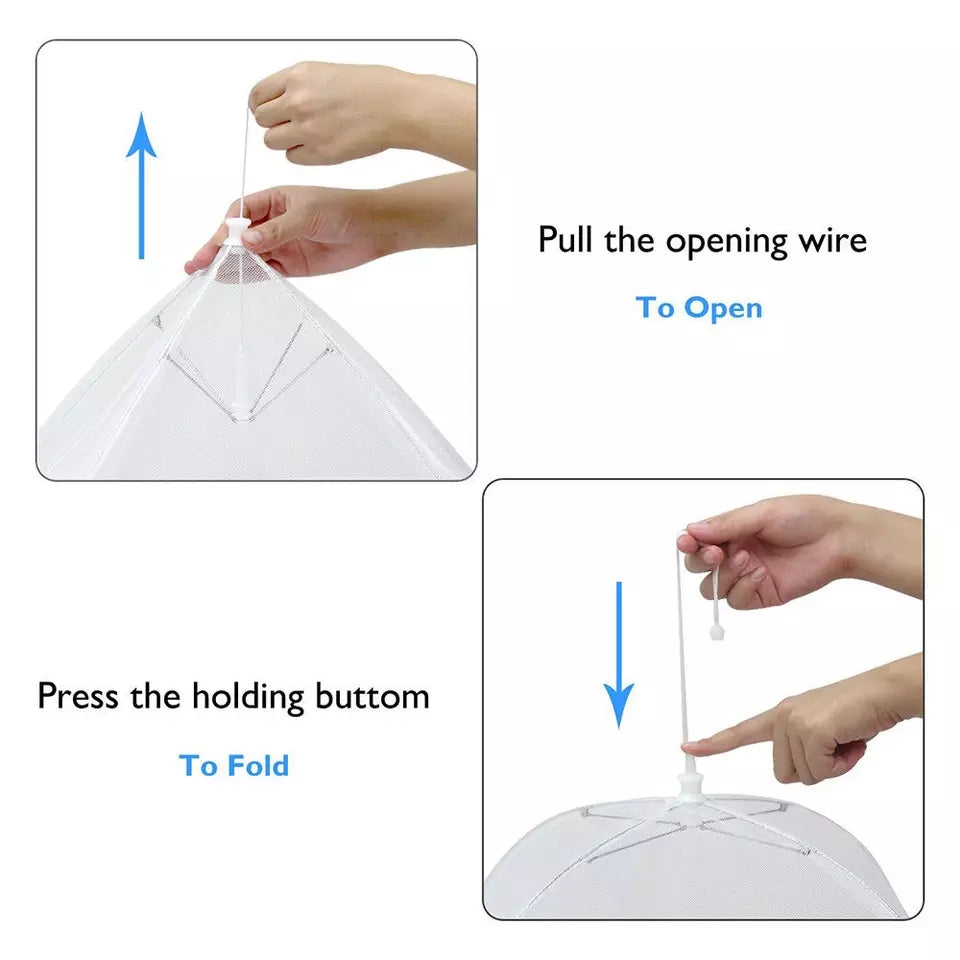 Pull the opening wire

To Open

Press the holding buttom

To Fold