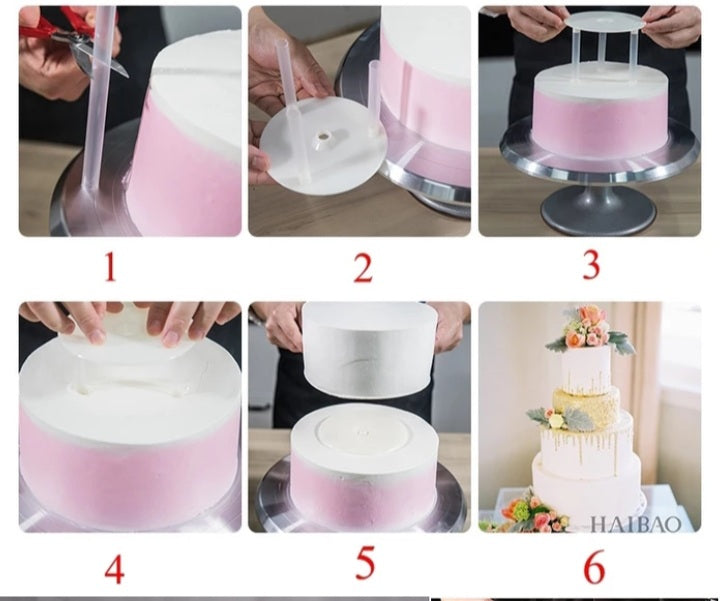 1

2

3

4

5

HAIBAO

6