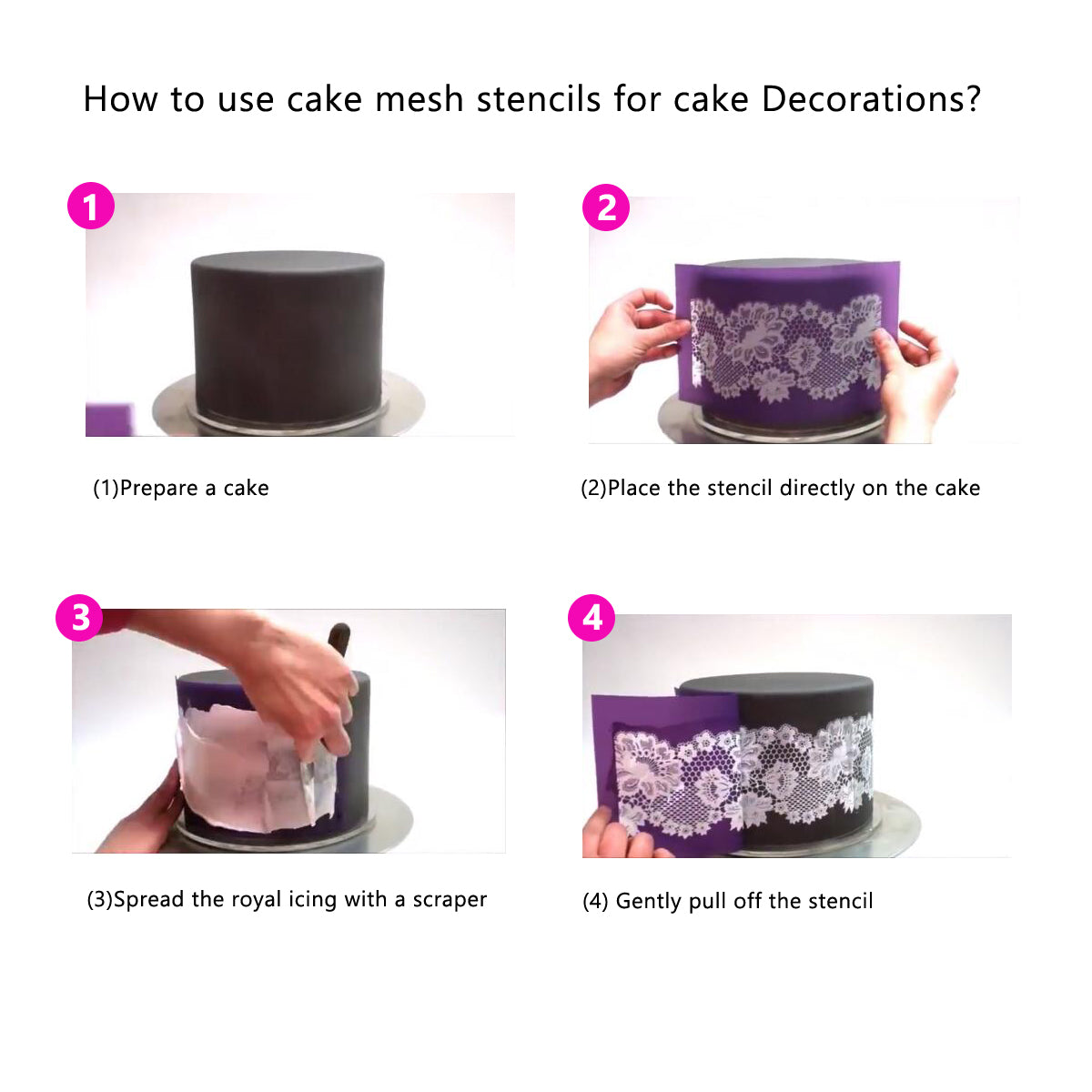 How to use cake mesh stencils for cake Decorations?

1

(1)Prepare a cake

2

(2)Place the stencil directly on the cake

3

(3)Spread the royal icing with a scraper

4

(4) Gently pull off the stencil